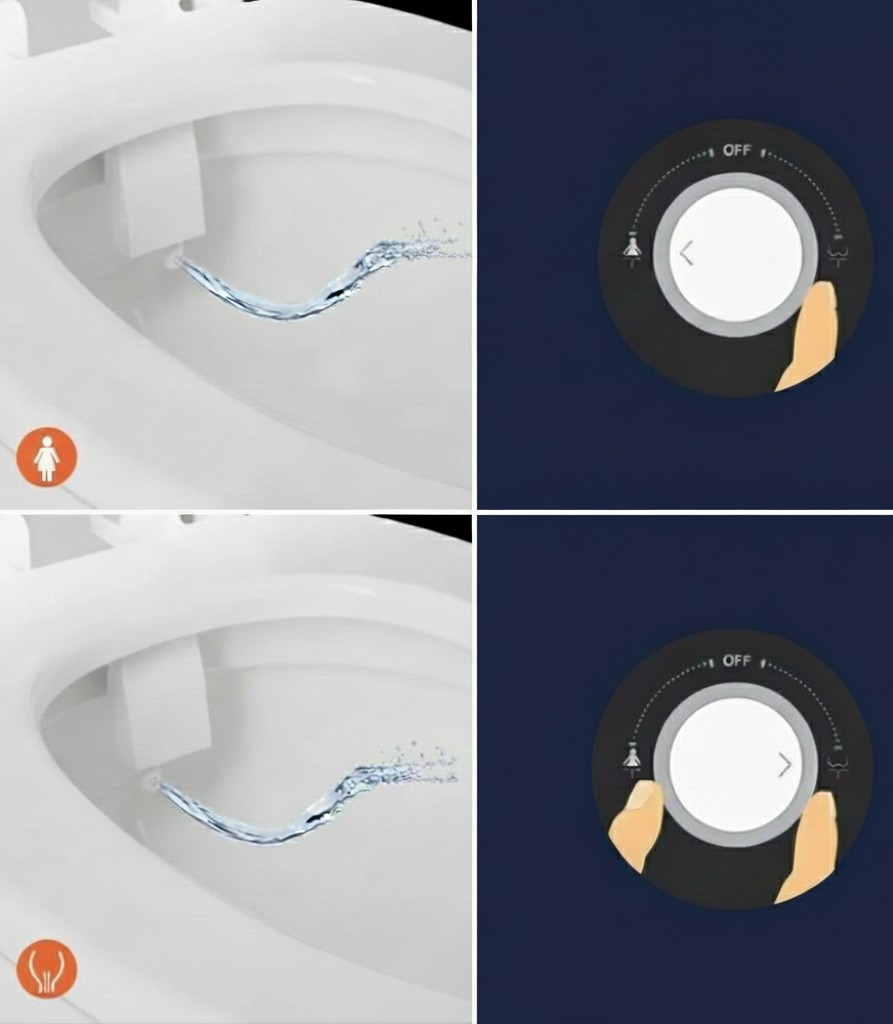 OFF

OFF